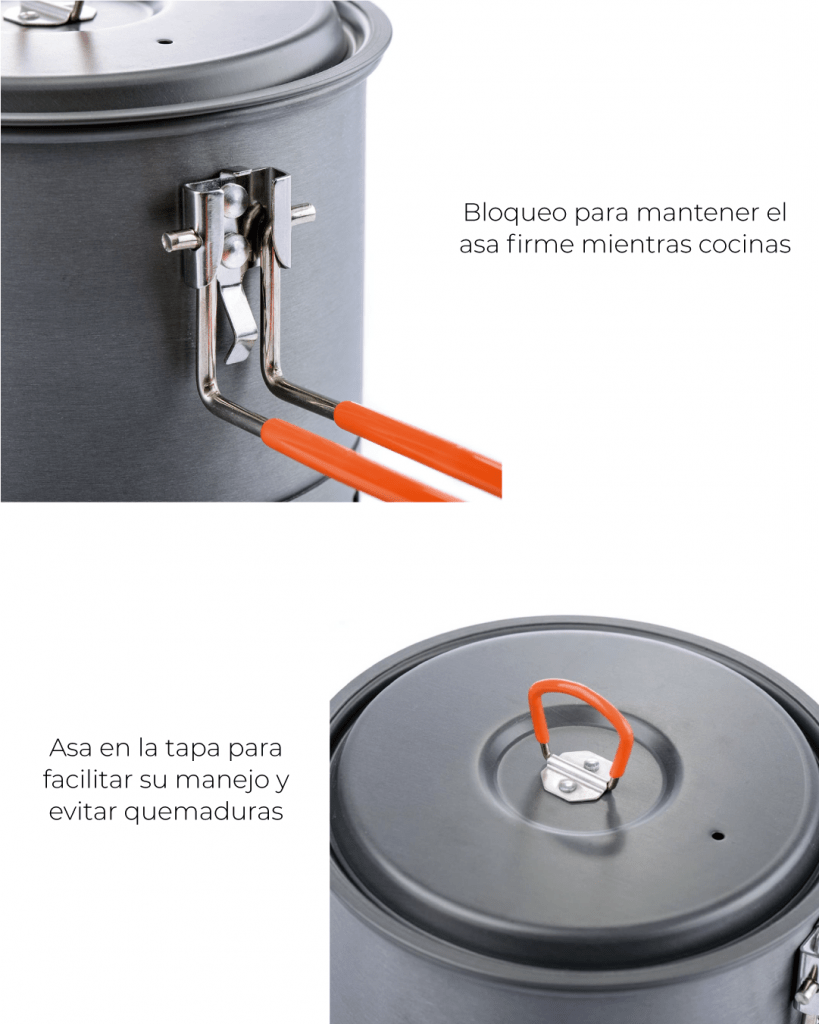 Bloqueo para mantener el asa firme mientras cocinas

Asa en la tapa para facilitar su manejo y evitar quemaduras