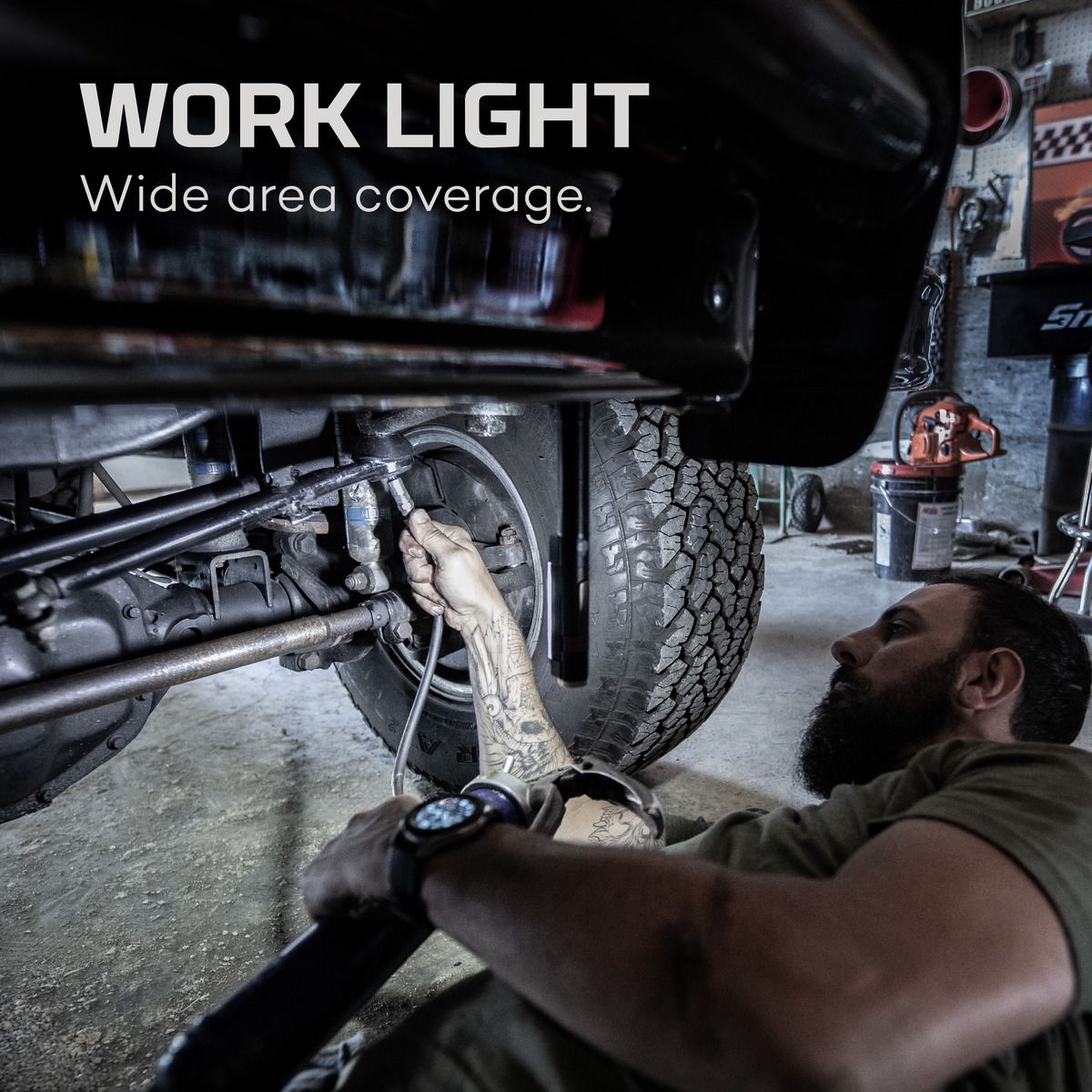 WORK LIGHT
Wide area coverage.