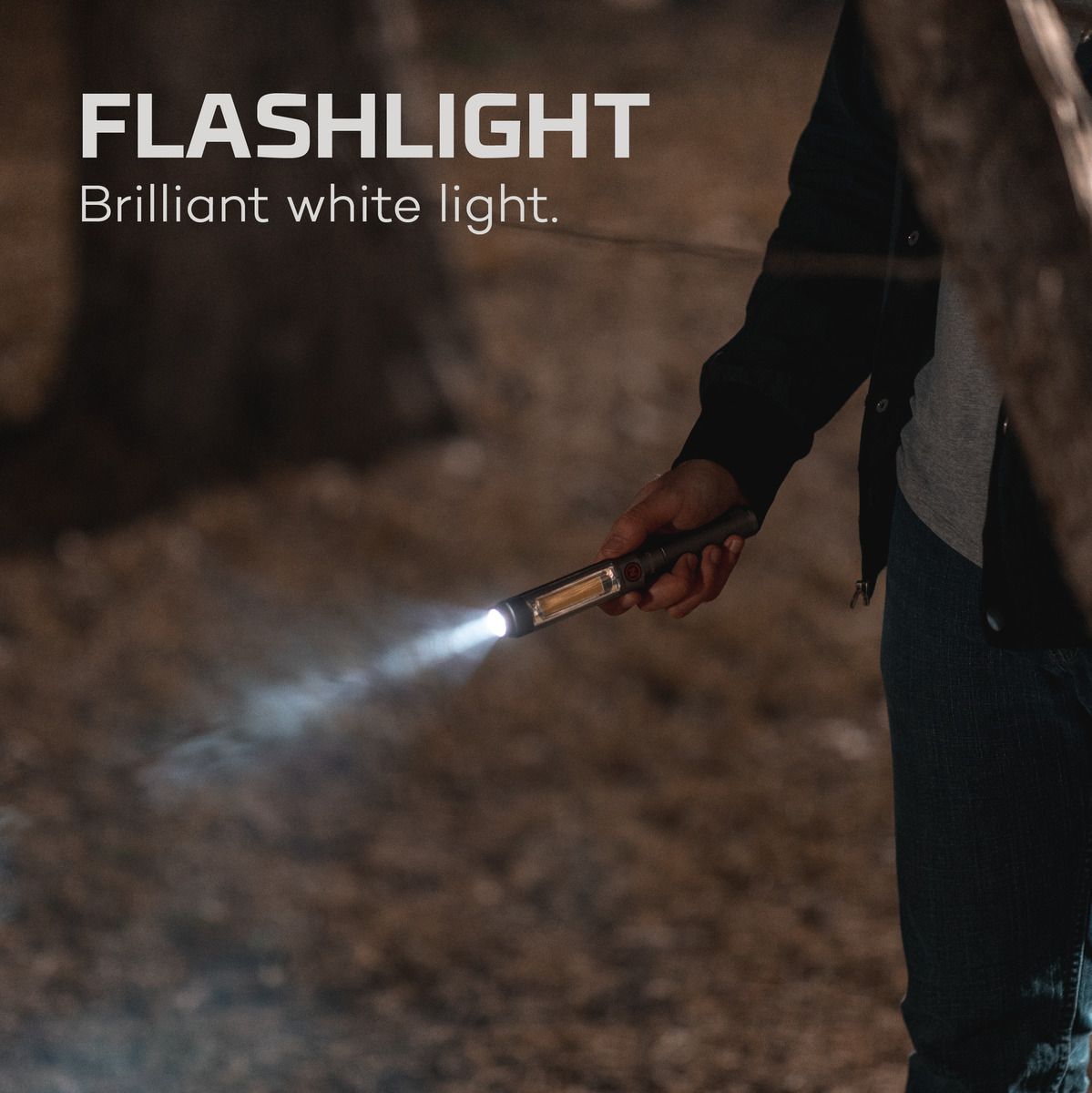 FLASHLIGHT
Brilliant white light.