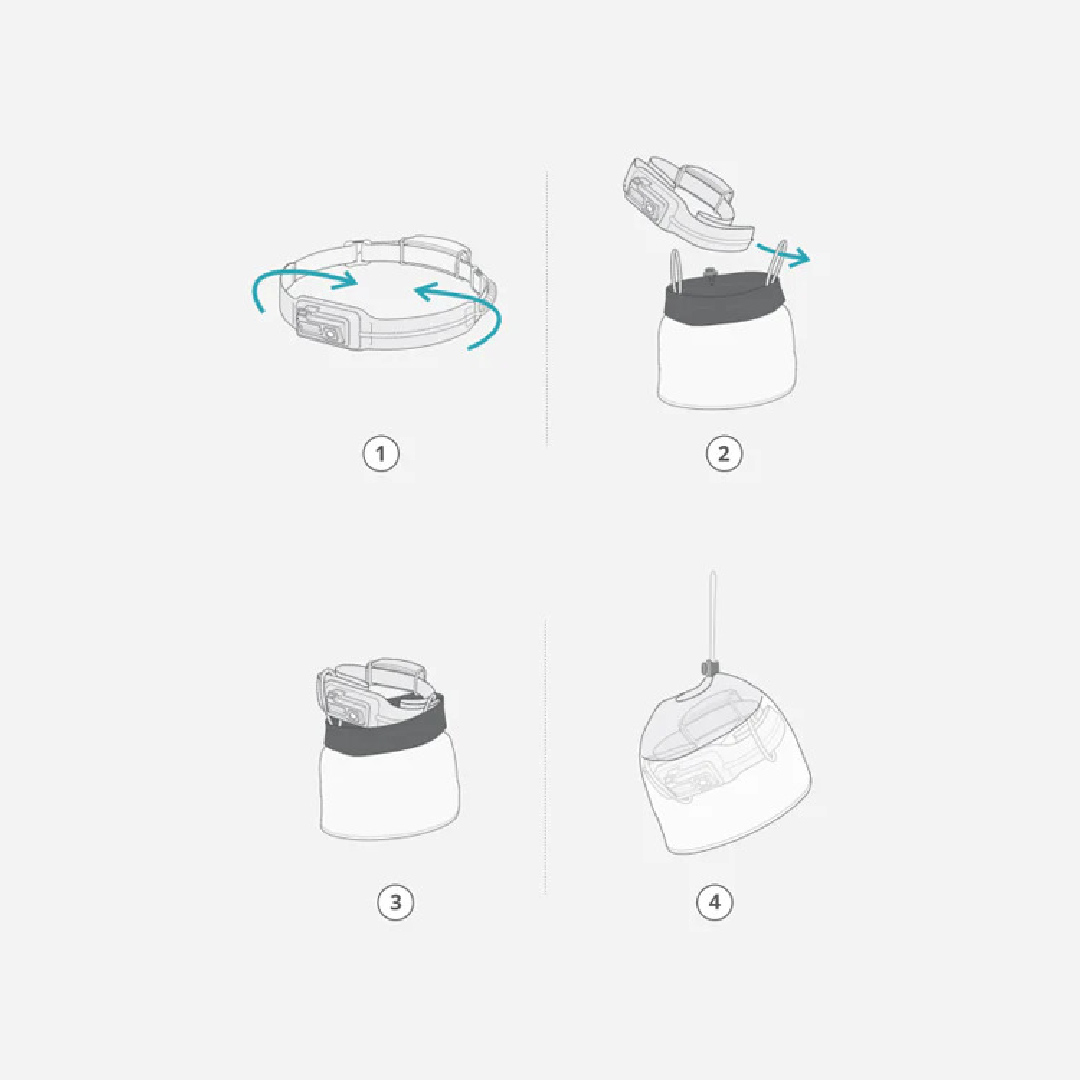 1

2

3

4