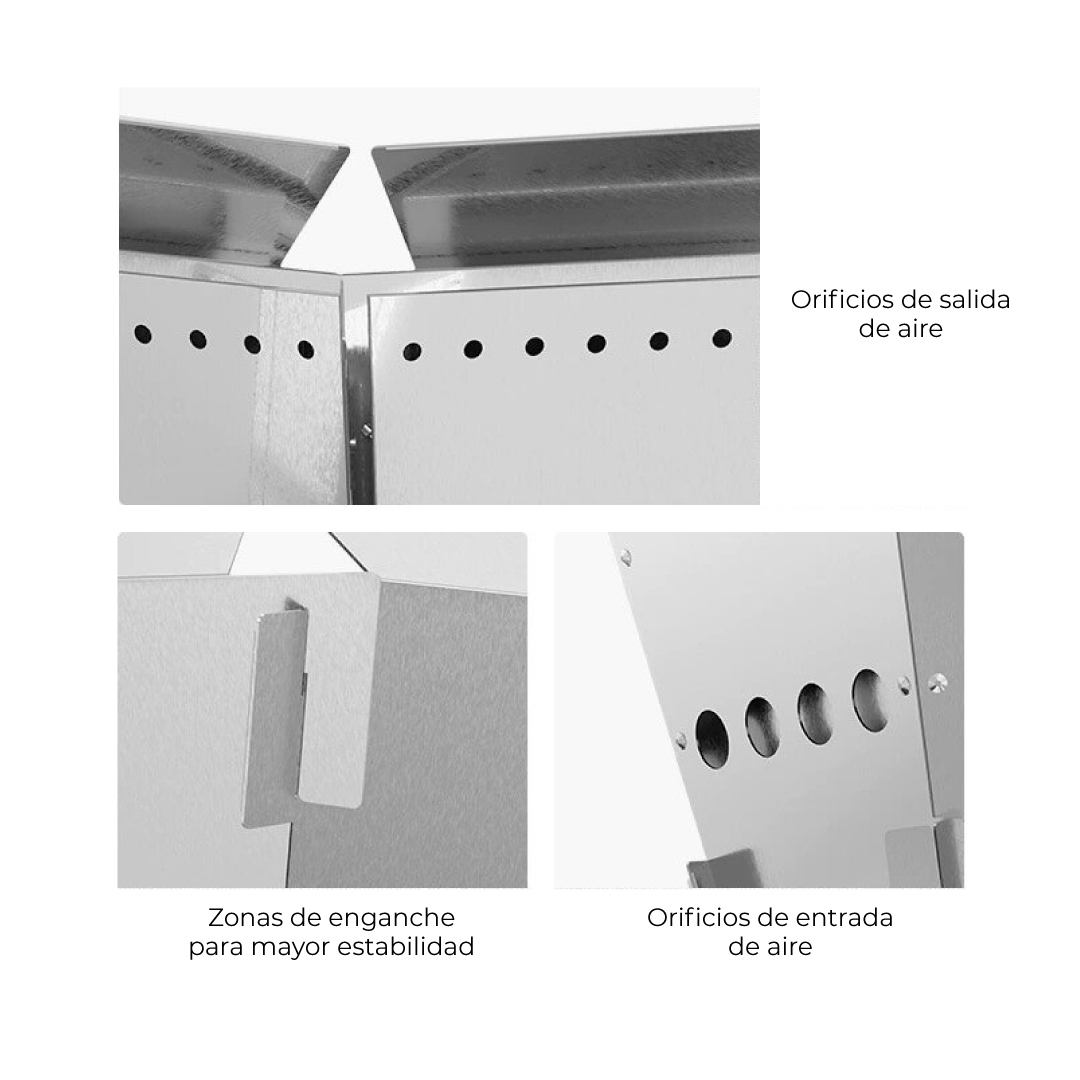 Orificios de salida de aire

Zonas de enganche para mayor estabilidad

Orificios de entrada de aire