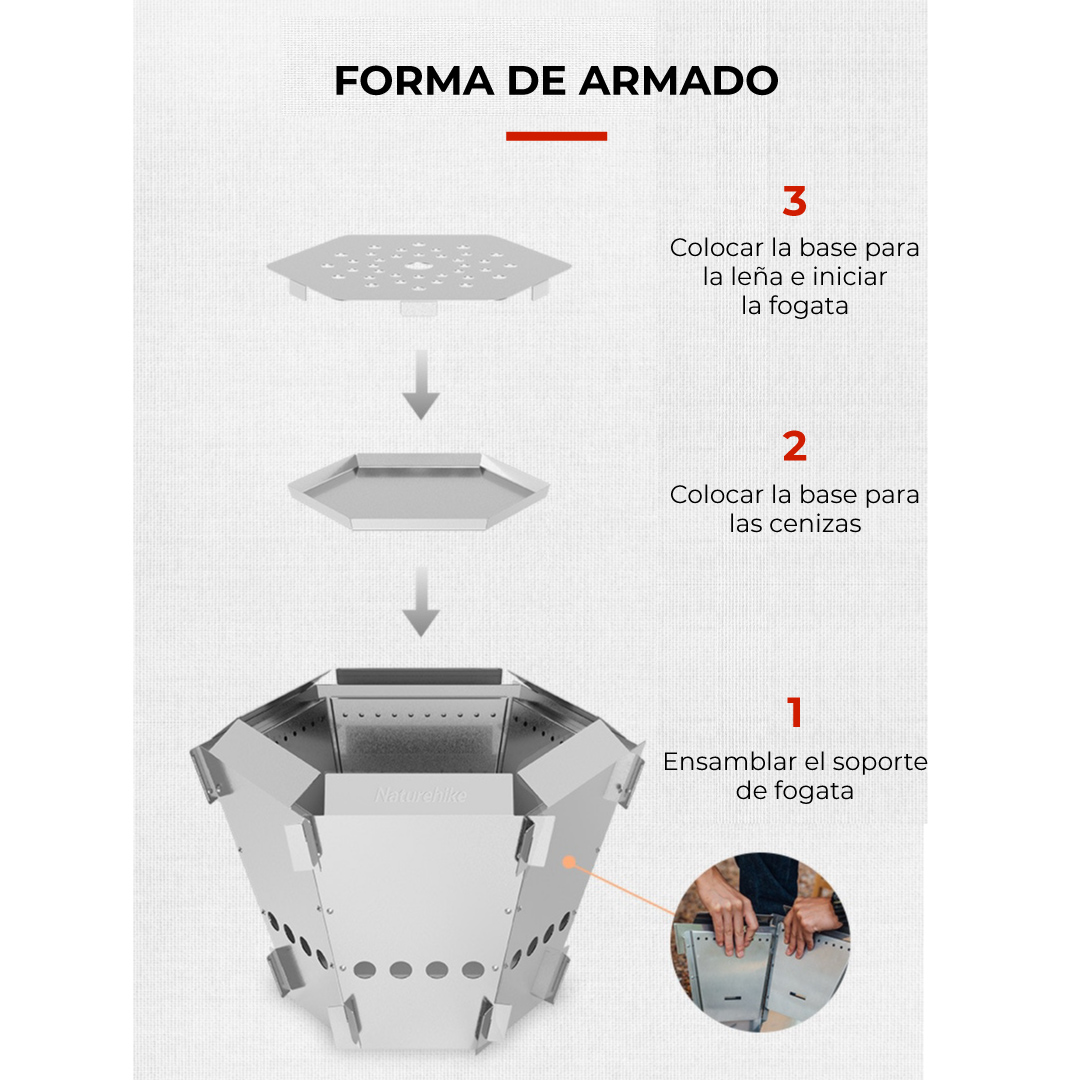 FORMA DE ARMADO

3
Colocar la base para la leña e iniciar la fogata

2
Colocar la base para las cenizas

1
Ensamblar el soporte de fogata

Naturehike