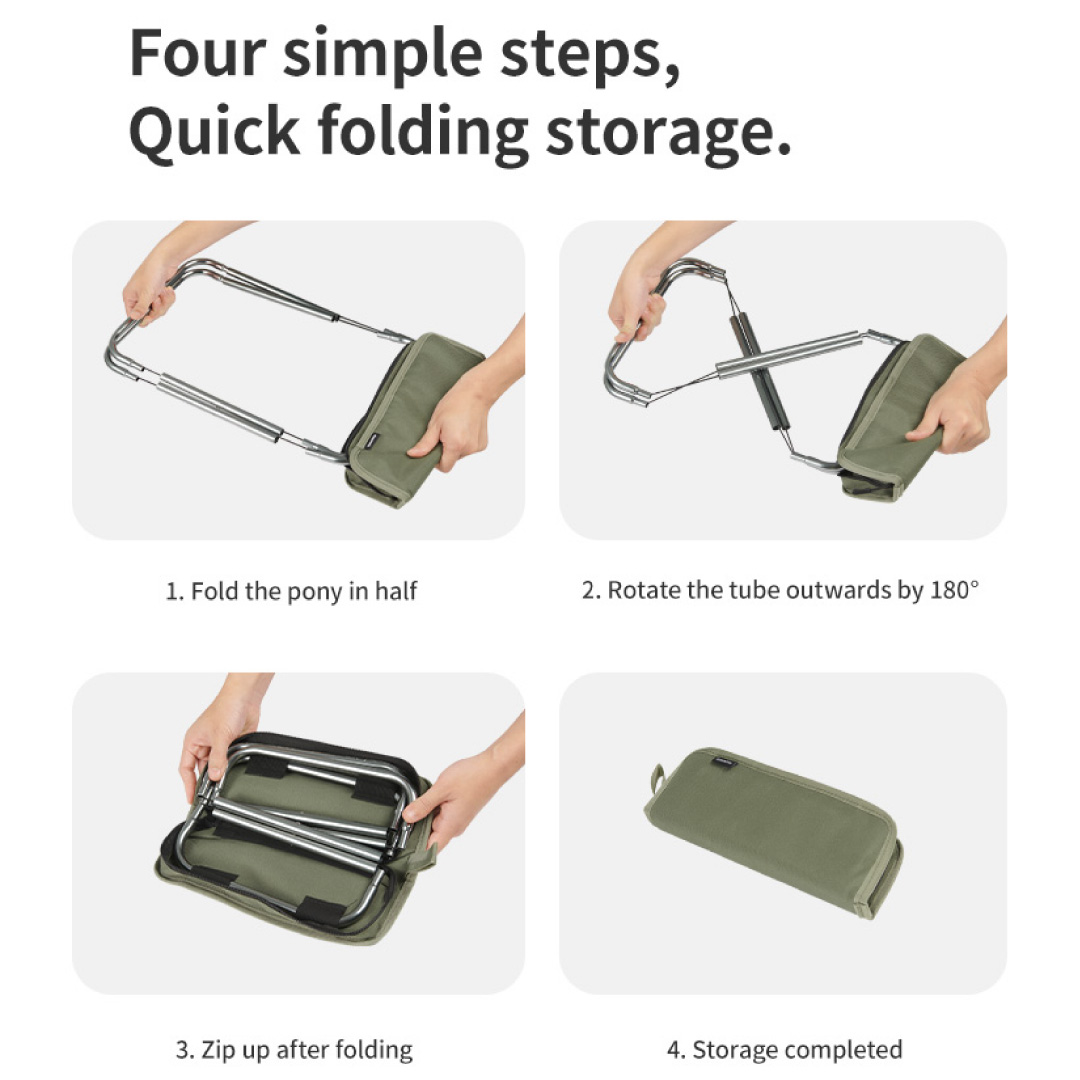 Four simple steps,
Quick folding storage.

1. Fold the pony in half

2. Rotate the tube outwards by 180°

3. Zip up after folding

4. Storage completed