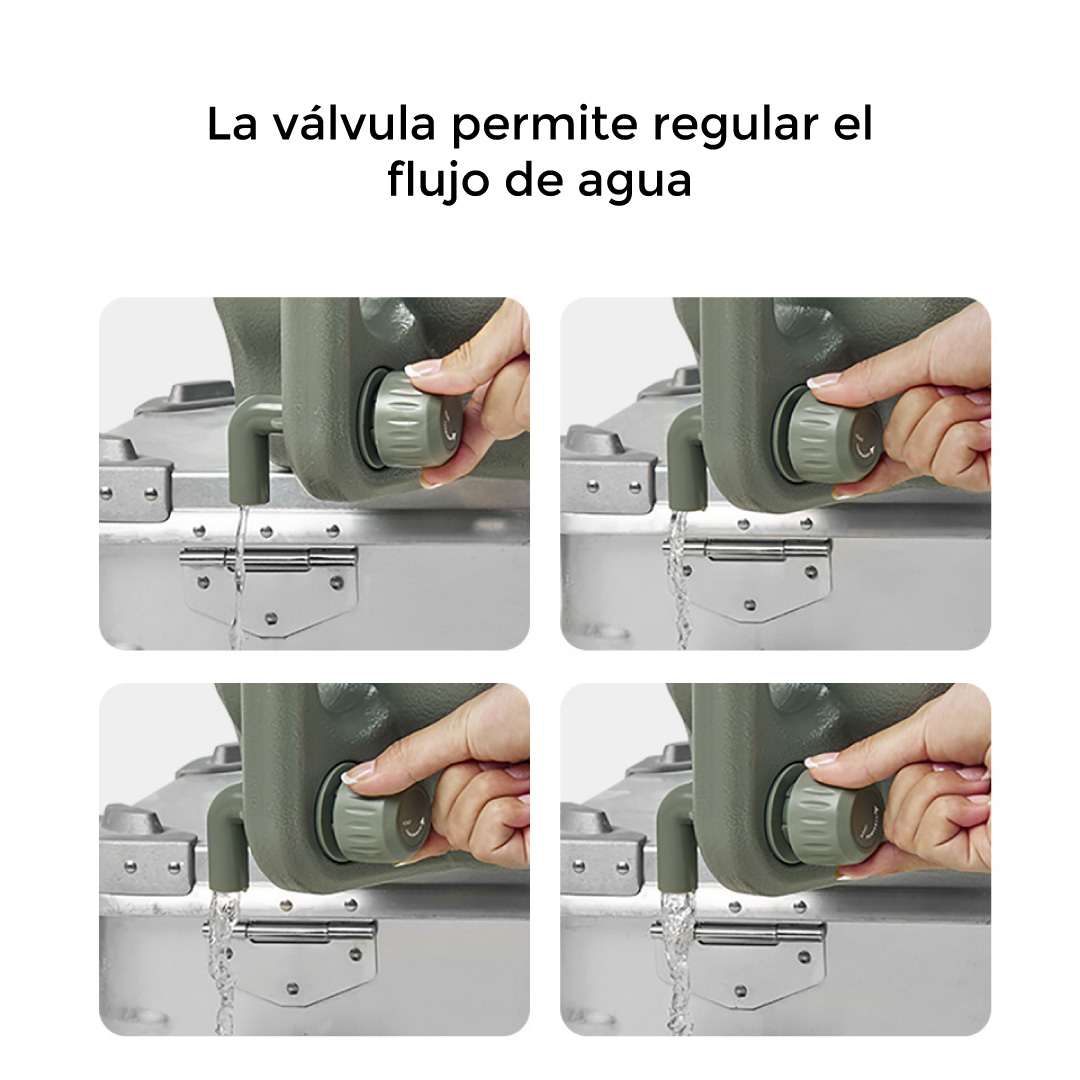 La válvula permite regular el flujo de agua